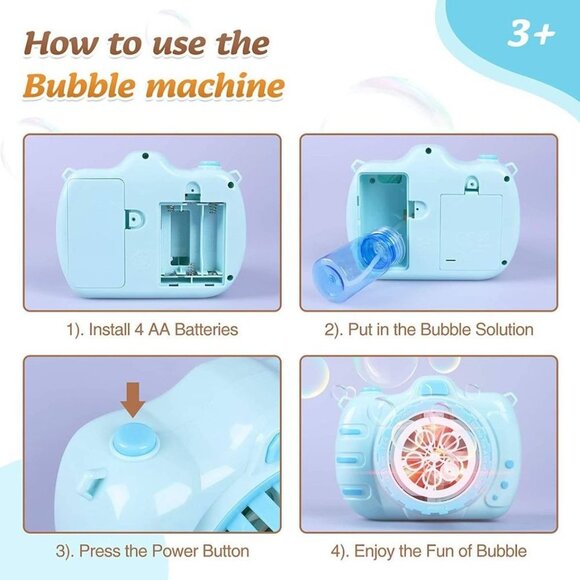 How to use the Bubble machine

3+

1). Install 4 AA Batteries

2). Put in the Bubble Solution

3). Press the Power Button

4). Enjoy the Fun of Bubble